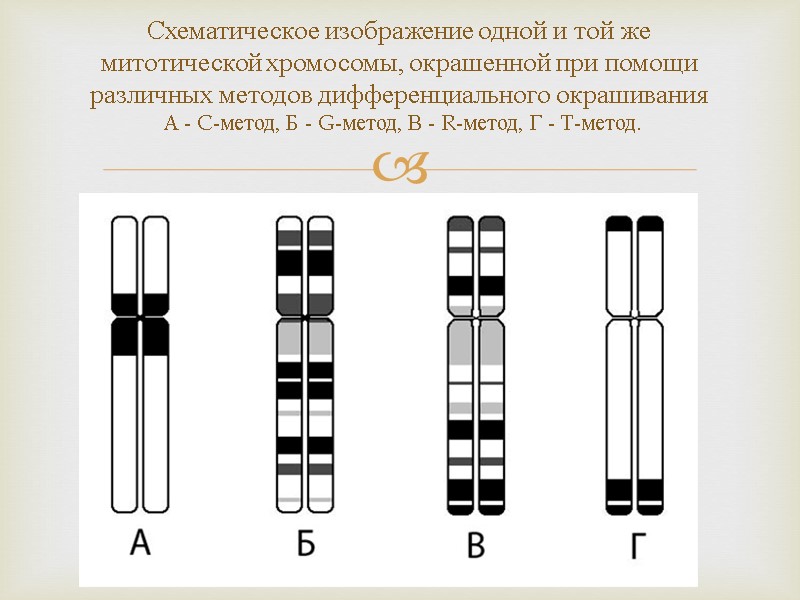 Схематическое изображение одной и той же митотической хромосомы, окрашенной при помощи различных методов дифференциального окрашивания
А - С-метод, Б - G-метод, В - R-метод, Г - Т-метод.

А

Б

В

Г